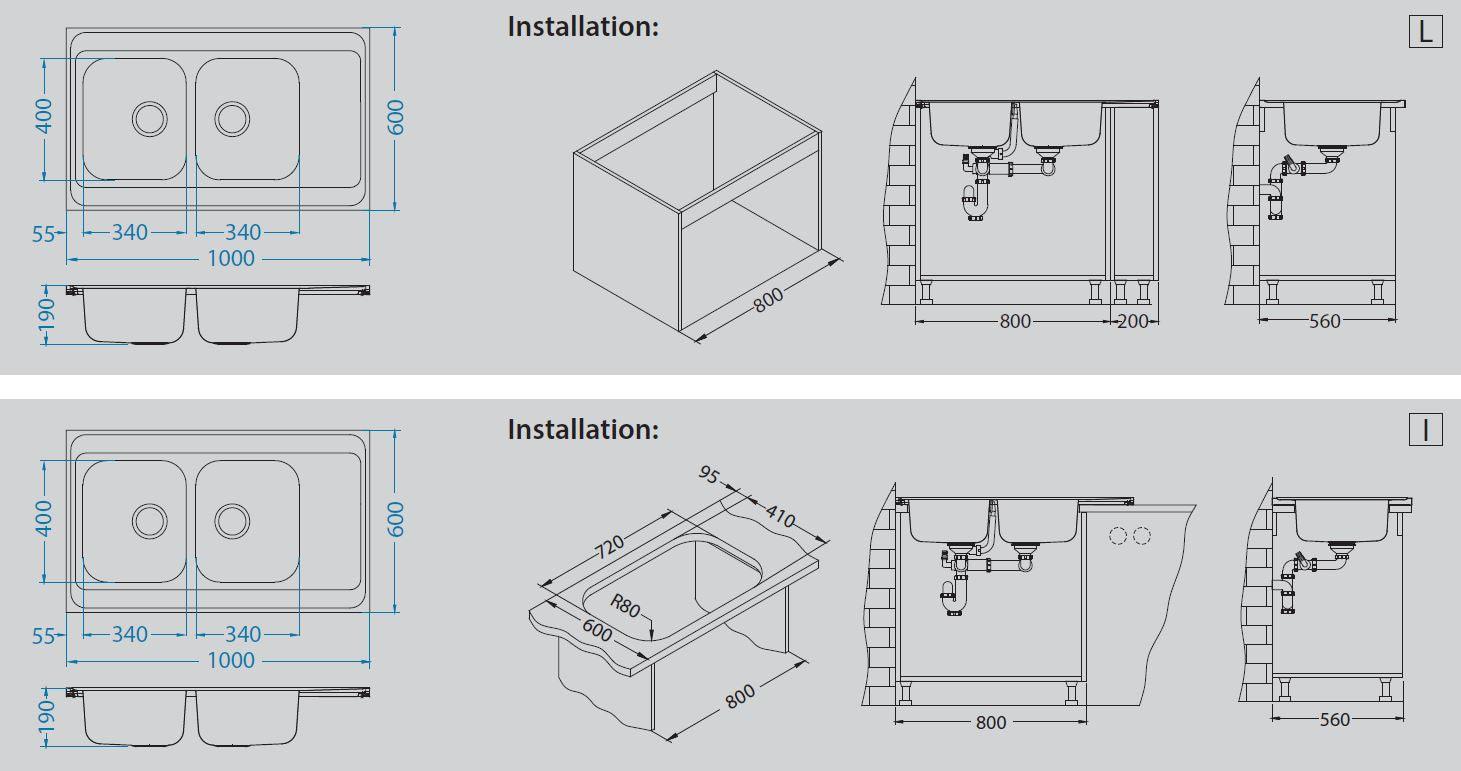 400
600
55
340
340
1000
190

Installation:

L

800

800
200

560

400
600
55
340
340
1000
190

Installation:

I

95
410
720
R80
600
800

800

560