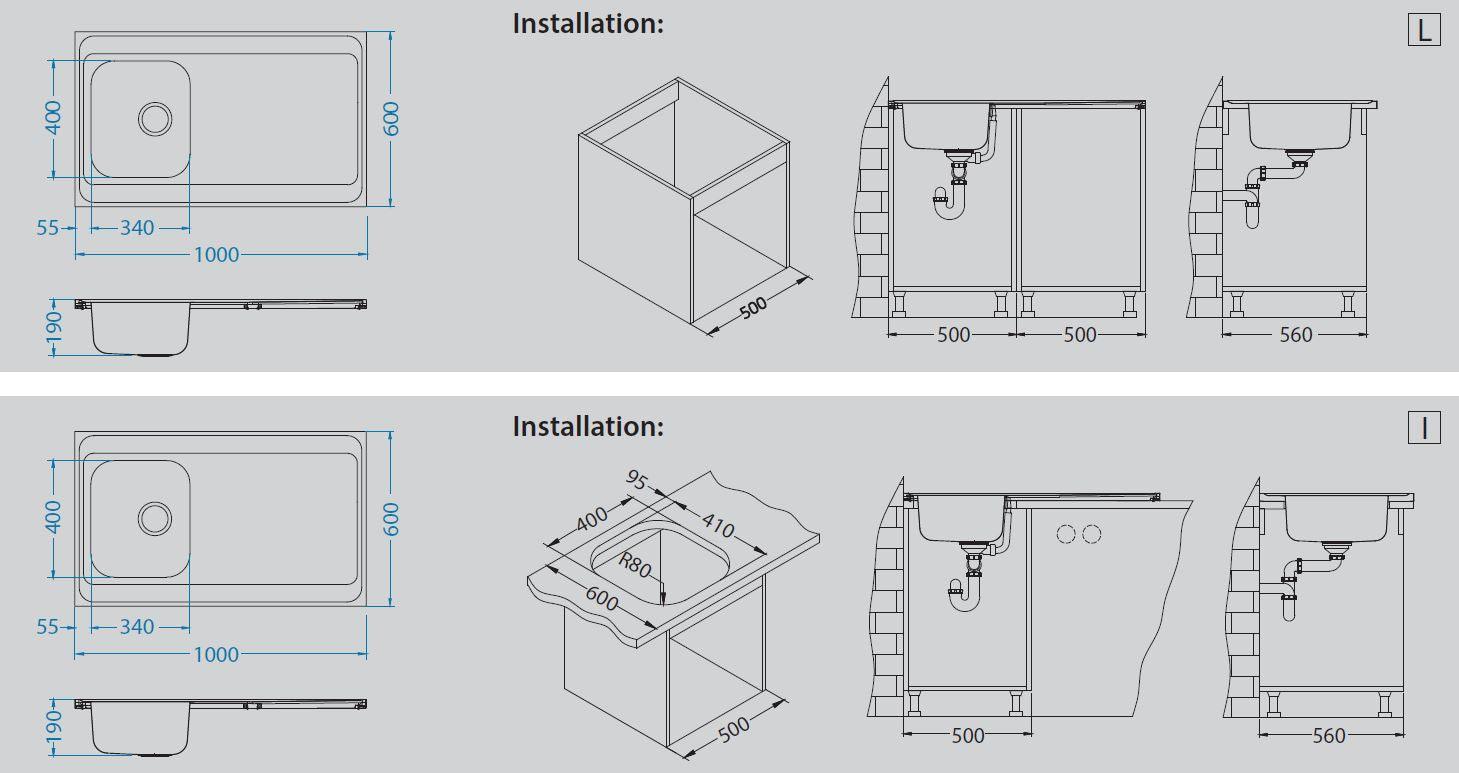 400
600
55
340
1000
190

Installation:

L

500
500
500
560

400
600
55
340
1000
190

Installation:

I

95
400
410
R80
600
500
500
560