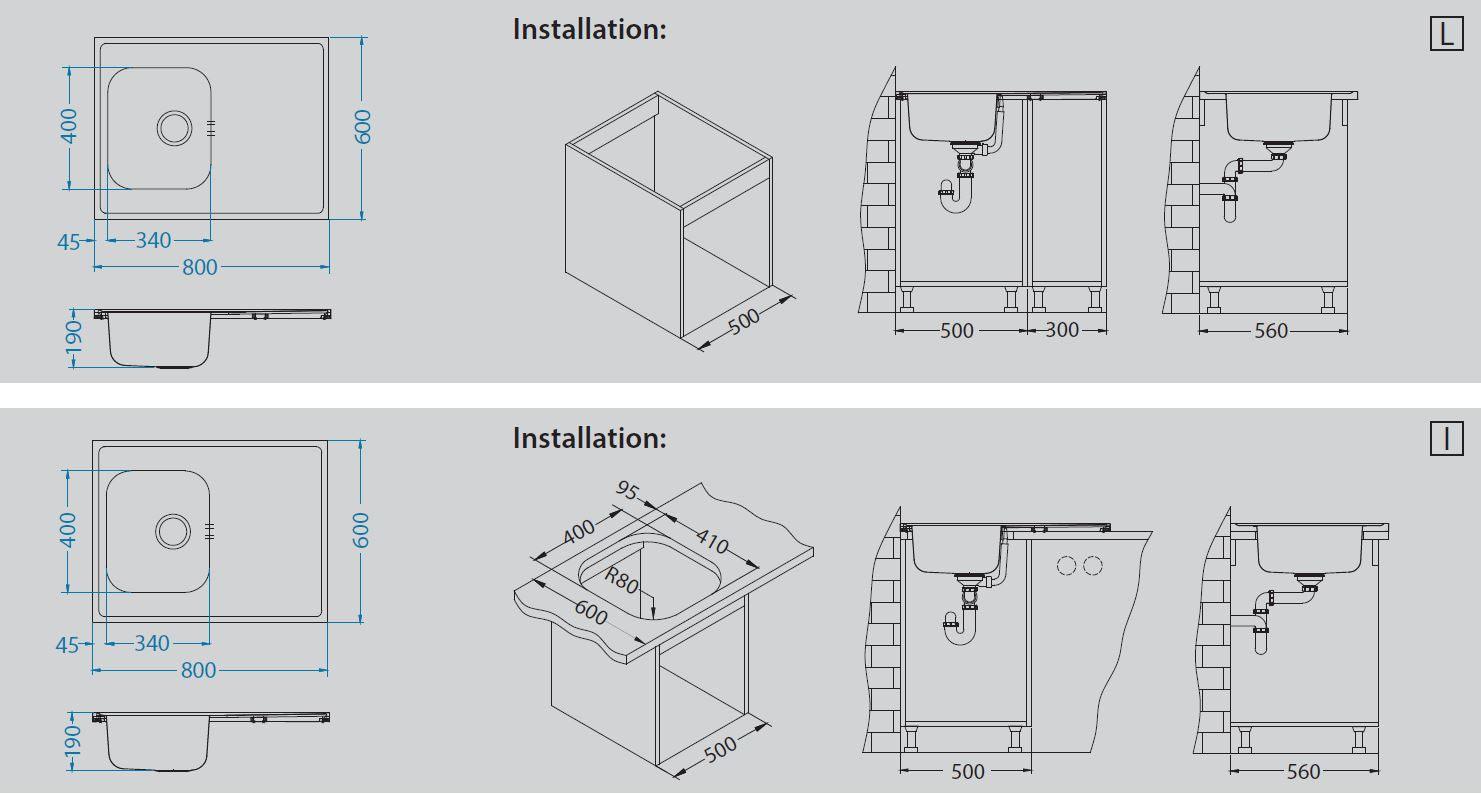 400
600
45
340
800
190

Installation:

L

500
500
300
560

400
600
45
340
800
190

Installation:

I

95
400
410
R80
600
500
500
560