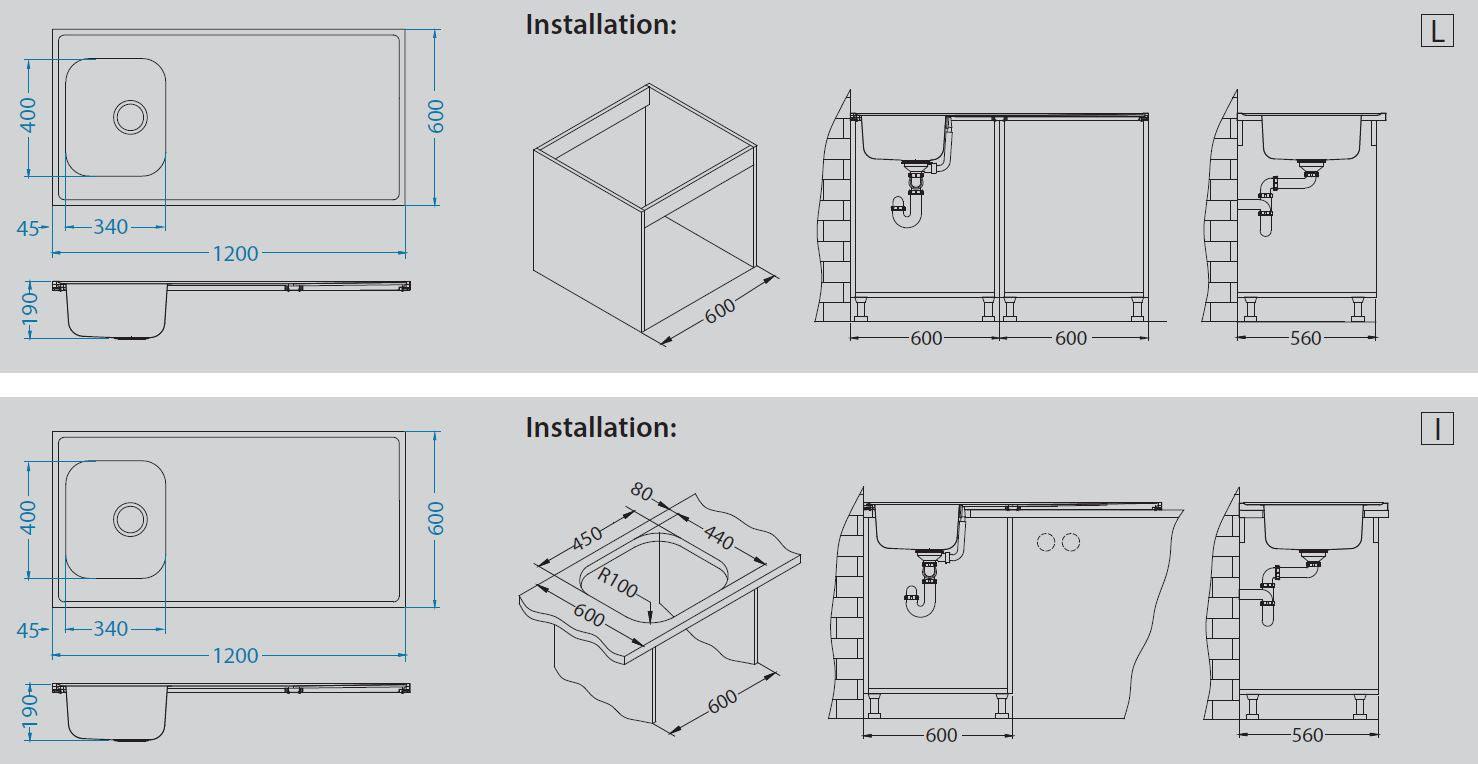 400
600
45
340
1200
190

Installation:

L

600
600
600
560

400
600
45
340
1200
190

Installation:

I

80
450
440
R100
600
600
600
560